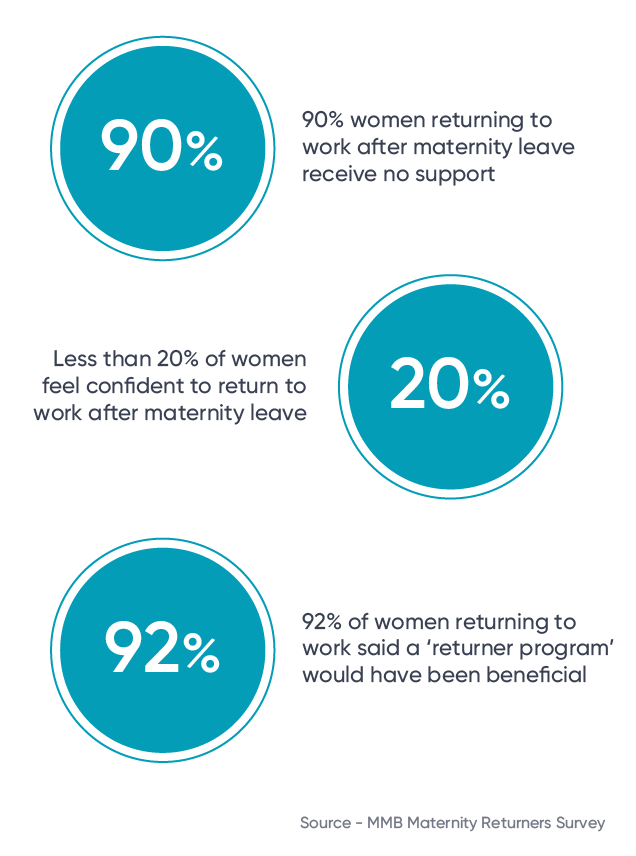 90%

90% women returning to work after maternity leave receive no support

Less than 20% of women feel confident to return to work after maternity leave

20%

92%

92% of women returning to work said a ‘returner program’ would have been beneficial

Source - MMB Maternity Returners Survey