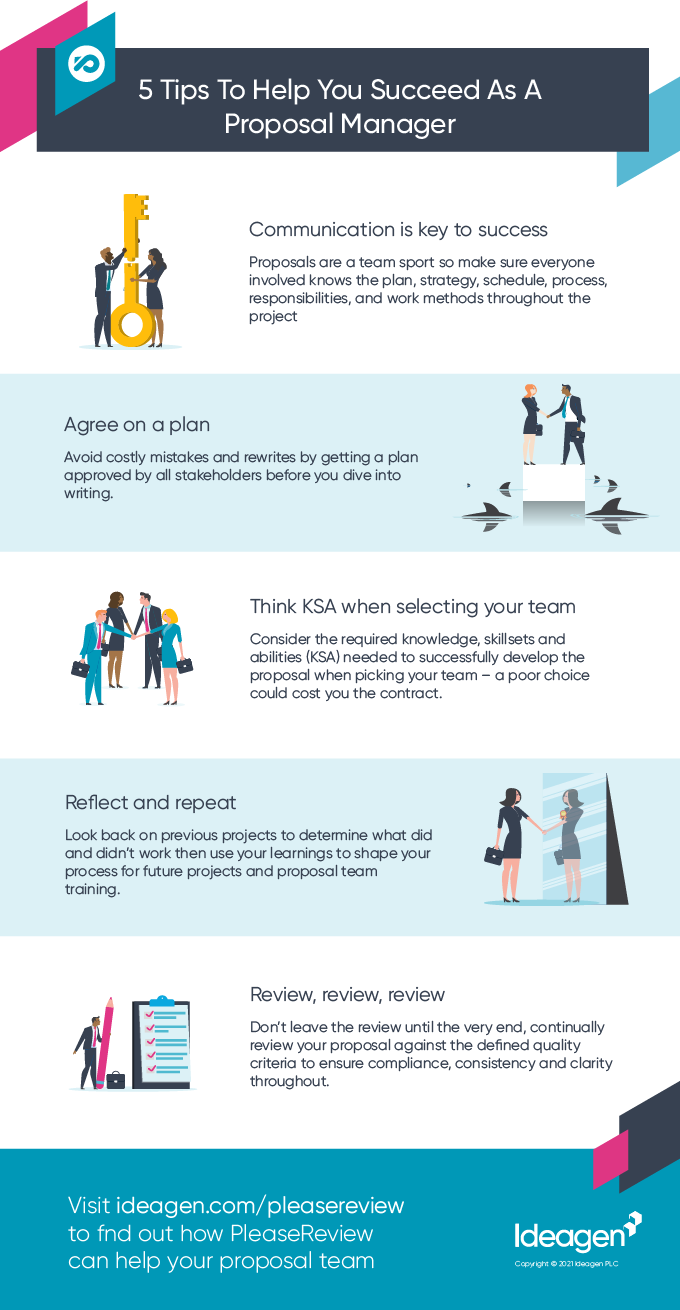 5 Tips To Help You Succeed As A Proposal Manager

Communication is key to success

Proposals are a team sport so make sure everyone involved knows the plan, strategy, schedule, process, responsibilities, and work methods throughout the project

Agree on a plan

Avoid costly mistakes and rewrites by getting a plan approved by all stakeholders before you dive into writing.

Think KSA when selecting your team

Consider the required knowledge, skillsets and abilities (KSA) needed to successfully develop the proposal when picking your team – a poor choice could cost you the contract.

Reflect and repeat

Look back on previous projects to determine what did and didn't work then use your learnings to shape your process for future projects and proposal team training.

Review, review, review

Don't leave the review until the very end, continually review your proposal against the defined quality criteria to ensure compliance, consistency and clarity throughout.

Visit ideagen.com/pleasereview to fnd out how PleaseReview can help your proposal team

Ideagen

Copyright © 2021 Ideagen PLC